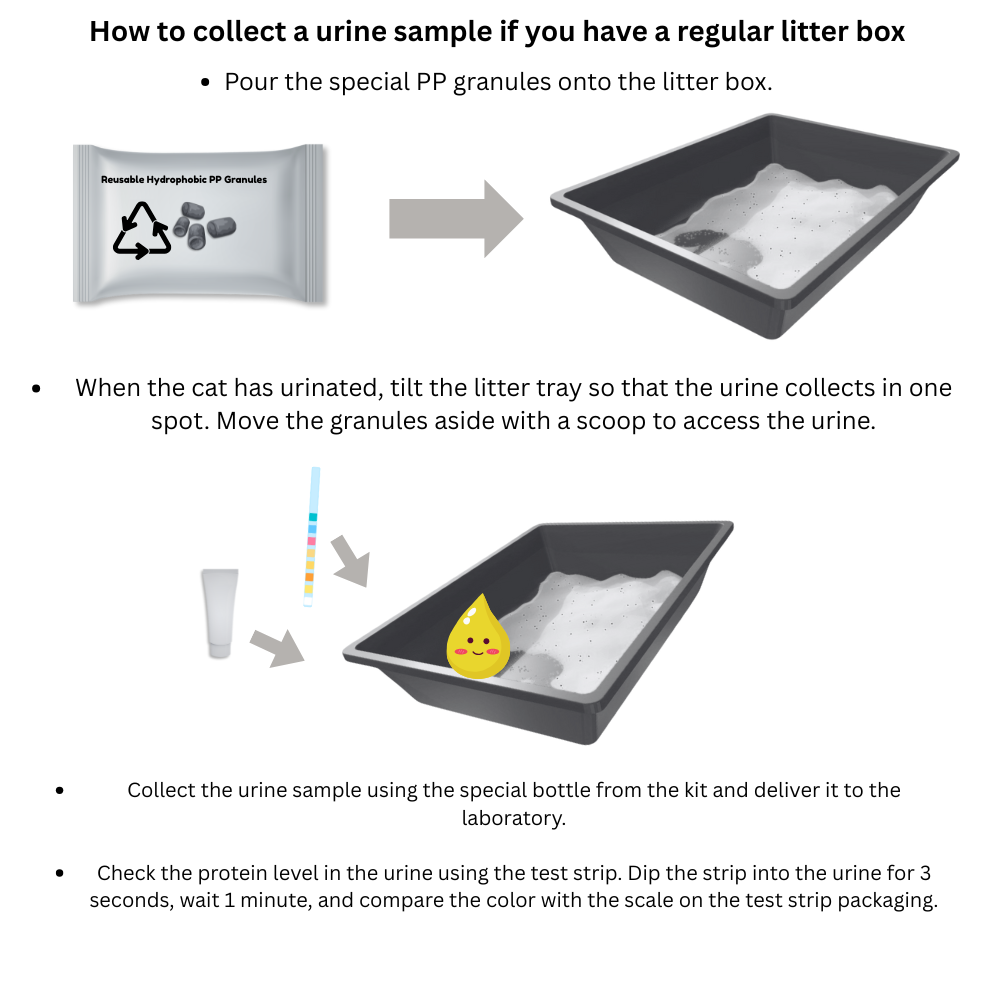 How to collect a urine sample if you have a regular litter box

• Pour the special PP granules onto the litter box.

Reusable Hydrophobic PP Granules

• When the cat has urinated, tilt the litter tray so that the urine collects in one spot. Move the granules aside with a scoop to access the urine.

• Collect the urine sample using the special bottle from the kit and deliver it to the laboratory.

• Check the protein level in the urine using the test strip. Dip the strip into the urine for 3 seconds, wait 1 minute, and compare the color with the scale on the test strip packaging.